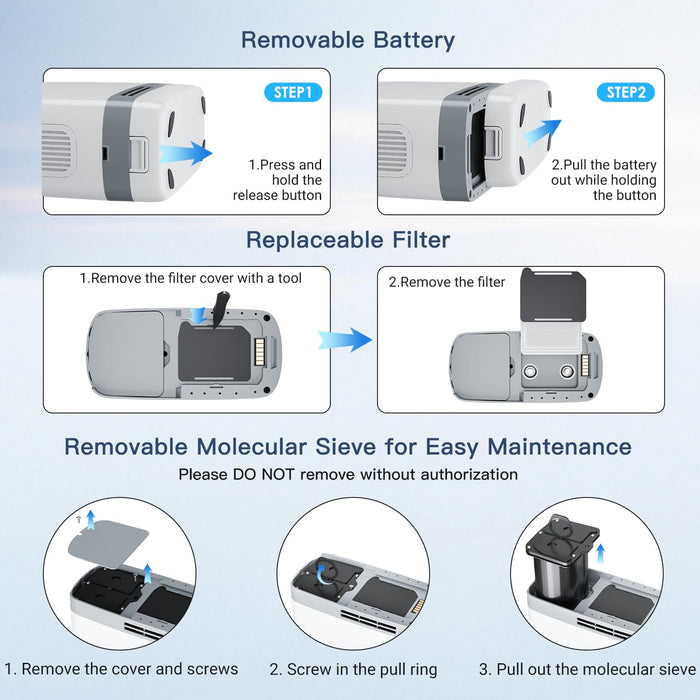 Removable Battery

STEP1

1.Press and hold the release button

STEP2

2.Pull the battery out while holding the button

Replaceable Filter

1.Remove the filter cover with a tool

2.Remove the filter

Removable Molecular Sieve for Easy Maintenance

Please DO NOT remove without authorization

1. Remove the cover and screws

2. Screw in the pull ring

3. Pull out the molecular sieve